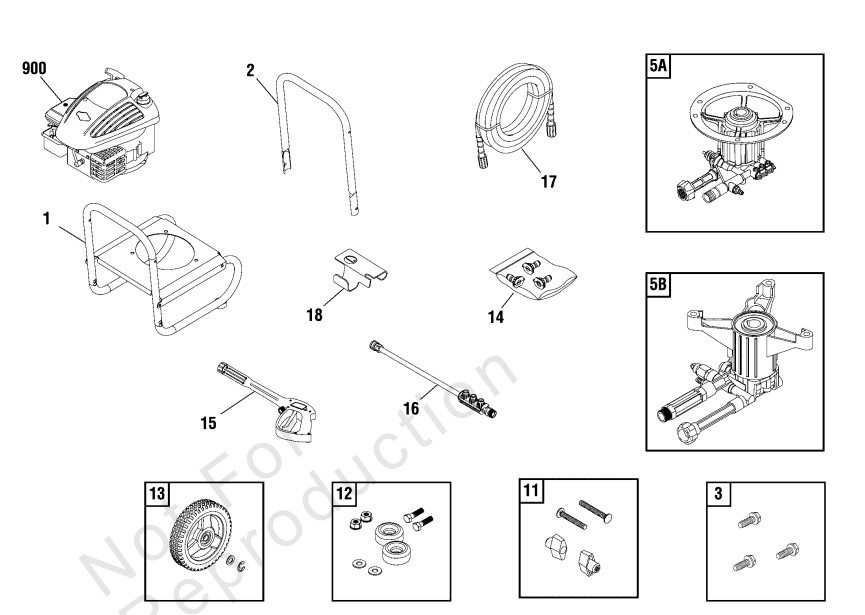 900

2

17

5A

1

18

14

5B

15

16

13

12

11

3

Not For Reproduction